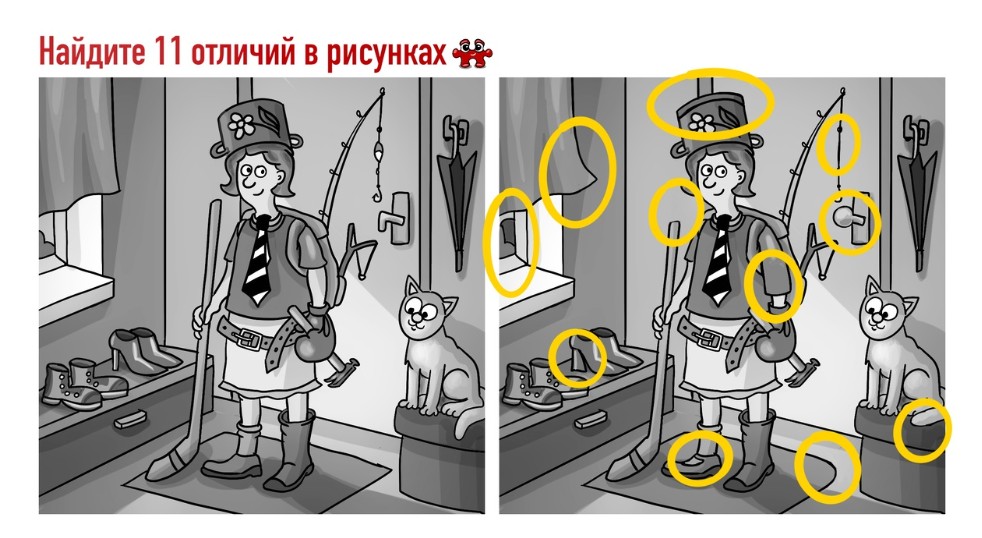 Найдите 11 отличий в рисунках