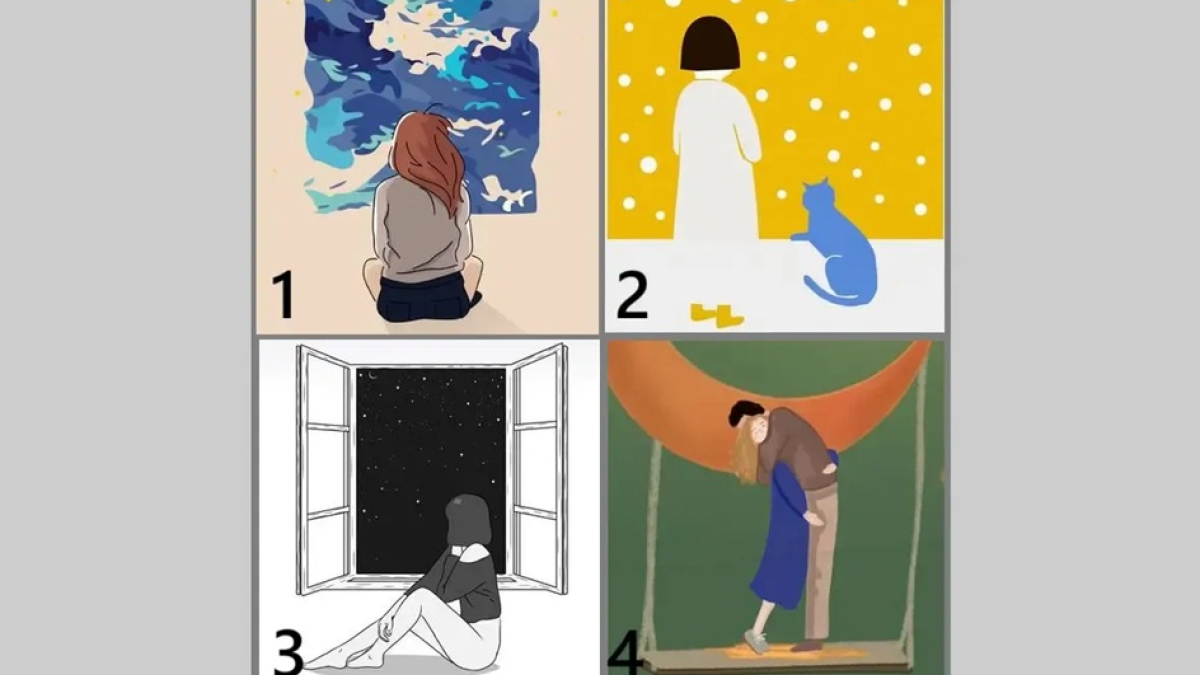 1

2

3

4